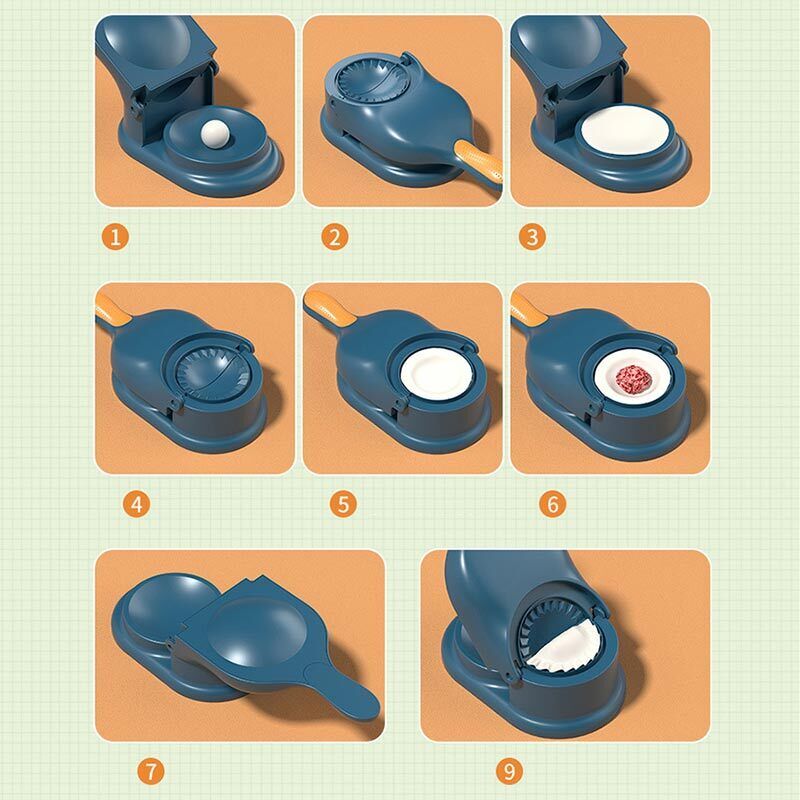 1
2
3
4
5
6
7
9